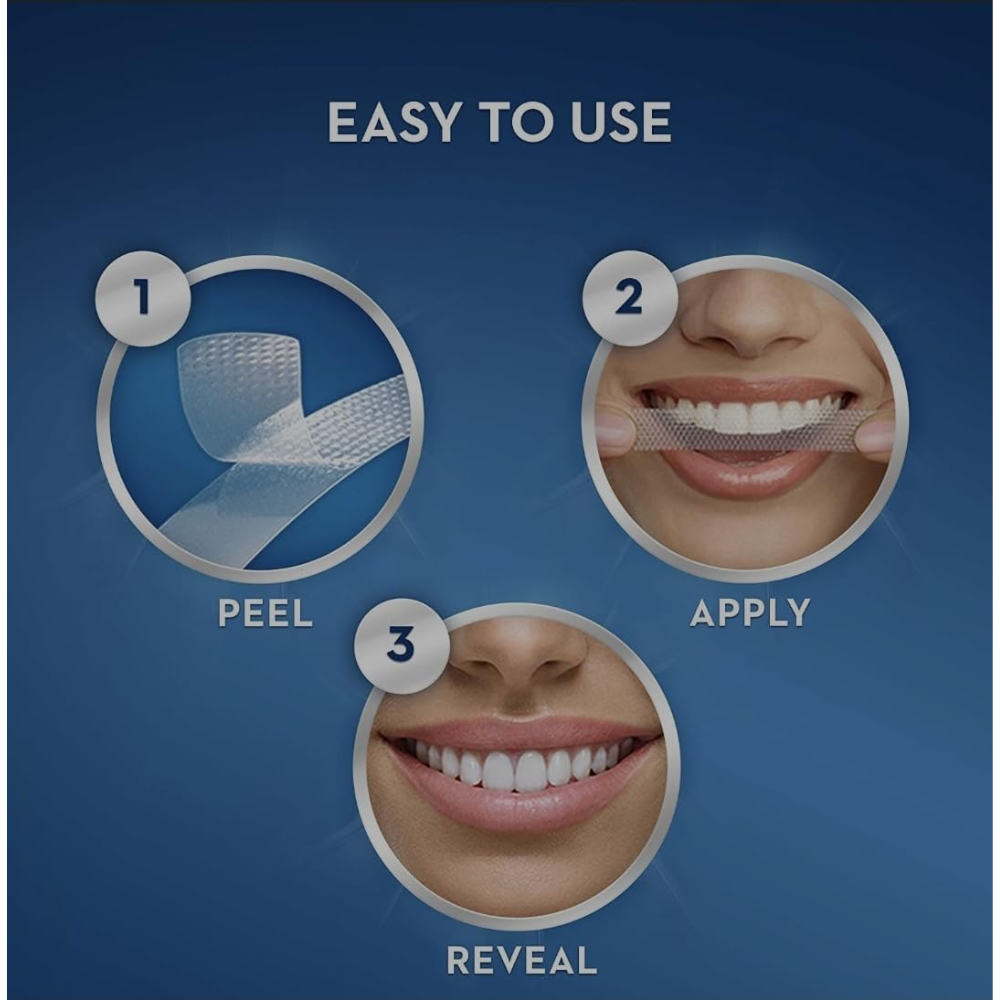 EASY TO USE

1

PEEL

2

APPLY

3

REVEAL