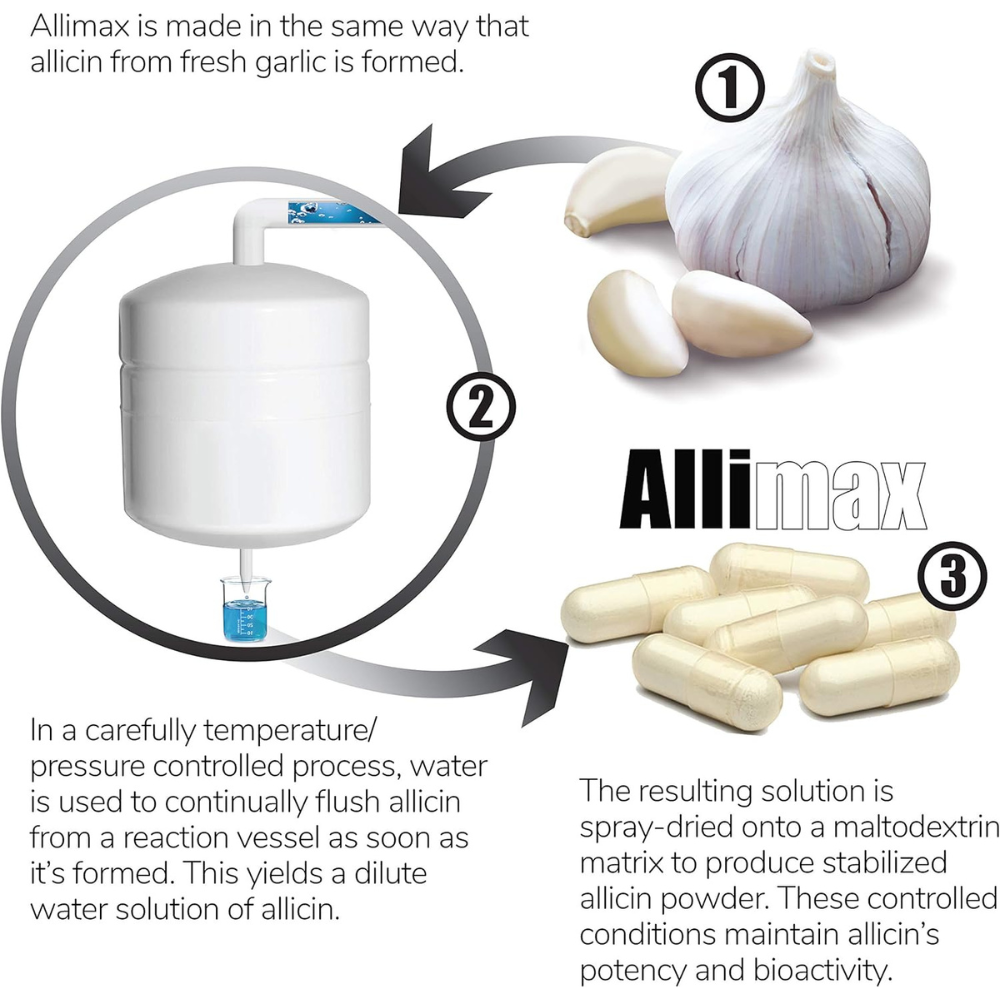 Allimax is made in the same way that allicin from fresh garlic is formed.

①

②

Allimax

③

In a carefully temperature/ pressure controlled process, water is used to continually flush allicin from a reaction vessel as soon as it's formed. This yields a dilute water solution of allicin.

The resulting solution is spray-dried onto a maltodextrin matrix to produce stabilized allicin powder. These controlled conditions maintain allicin's potency and bioactivity.